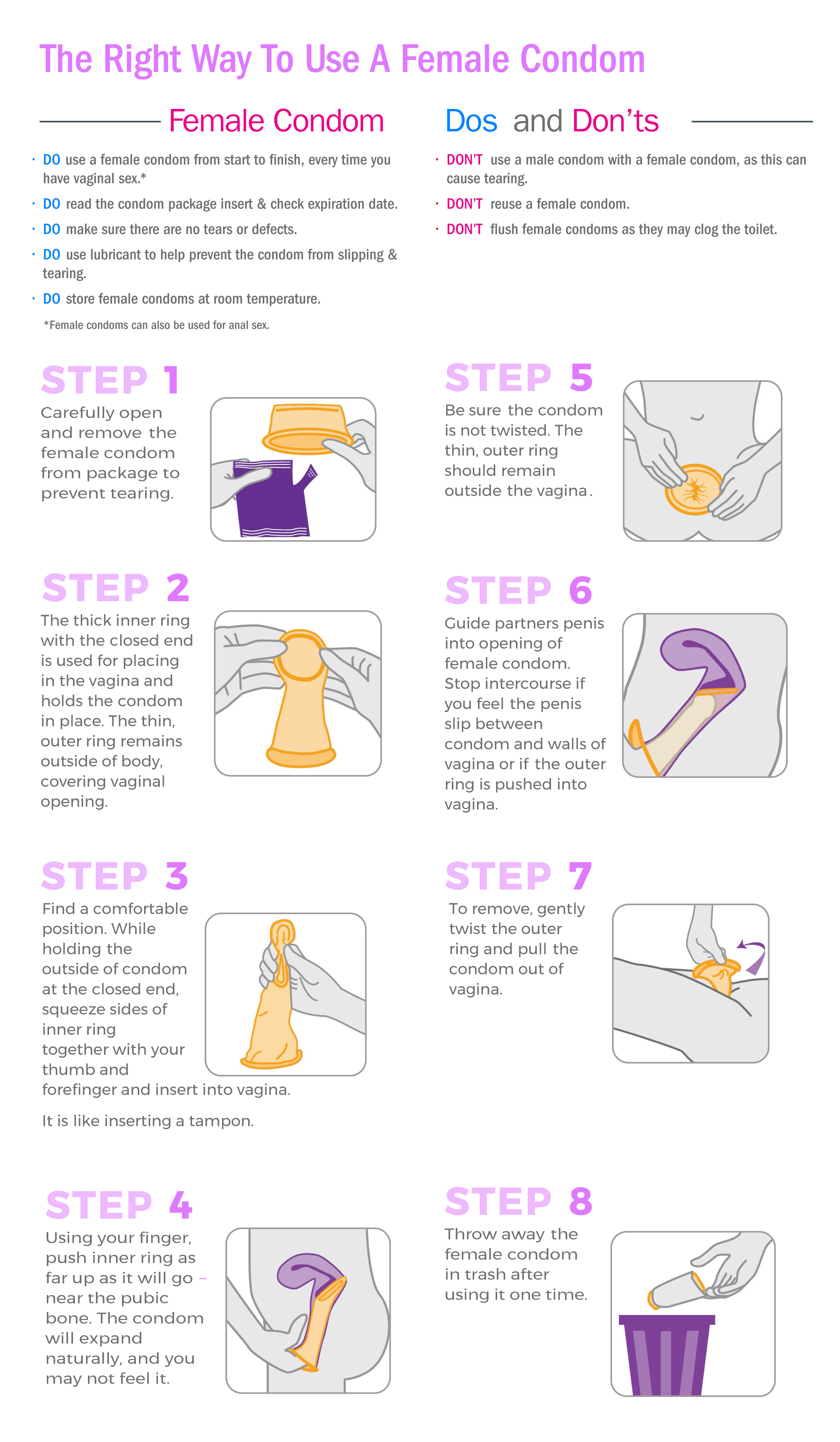 The Right Way To Use A Female Condom

Female Condom Dos and Don'ts

· DO use a female condom from start to finish, every time you have vaginal sex.*
· DO read the condom package insert & check expiration date.
· DO make sure there are no tears or defects.
· DO use lubricant to help prevent the condom from slipping & tearing.
· DO store female condoms at room temperature.
*Female condoms can also be used for anal sex.

· DON'T use a male condom with a female condom, as this can cause tearing.
· DON'T reuse a female condom.
· DON'T flush female condoms as they may clog the toilet.

STEP 1
Carefully open and remove the female condom from package to prevent tearing.

STEP 2
The thick inner ring with the closed end is used for placing in the vagina and holds the condom in place. The thin, outer ring remains outside of body, covering vaginal opening.

STEP 3
Find a comfortable position. While holding the outside of condom at the closed end, squeeze sides of inner ring together with your thumb and forefinger and insert into vagina.

It is like inserting a tampon.

STEP 4
Using your finger, push inner ring as far up as it will go – near the pubic bone. The condom will expand naturally, and you may not feel it.

STEP 5
Be sure the condom is not twisted. The thin, outer ring should remain outside the vagina.

STEP 6
Guide partners penis into opening of female condom. Stop intercourse if you feel the penis slip between condom and walls of vagina or if the outer ring is pushed into vagina.

STEP 7
To remove, gently twist the outer ring and pull the condom out of vagina.

STEP 8
Throw away the female condom in trash after using it one time.